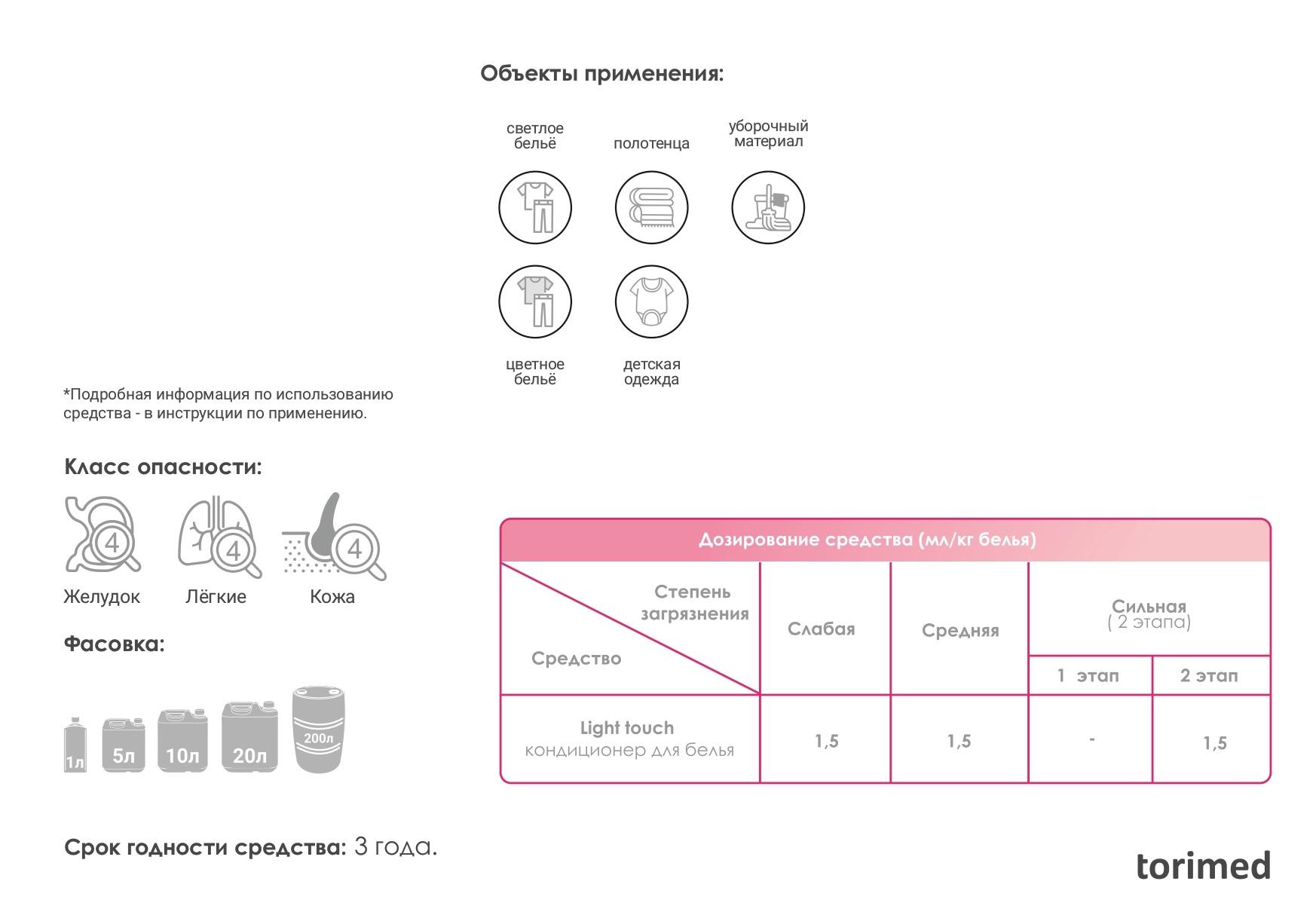 Объекты применения:

светлое бельё

полотенца

уборочный материал

цветное бельё

детская одежда

*Подробная информация по использованию средства - в инструкции по применению.

Класс опасности:

4 4 4

Желудок Лёгкие Кожа

Фасовка:

1л 5л 10л 20л 200л

Дозирование средства (мл/кг белья)

| Степень загрязнения / Средство | Слабая | Средняя | Сильная ( 2 этапа) 1 этап | Сильная ( 2 этапа) 2 этап |
|---|---|---|---|---|
| Light touch кондиционер для белья | 1,5 | 1,5 | - | 1,5 |

Срок годности средства: 3 года.

torimed